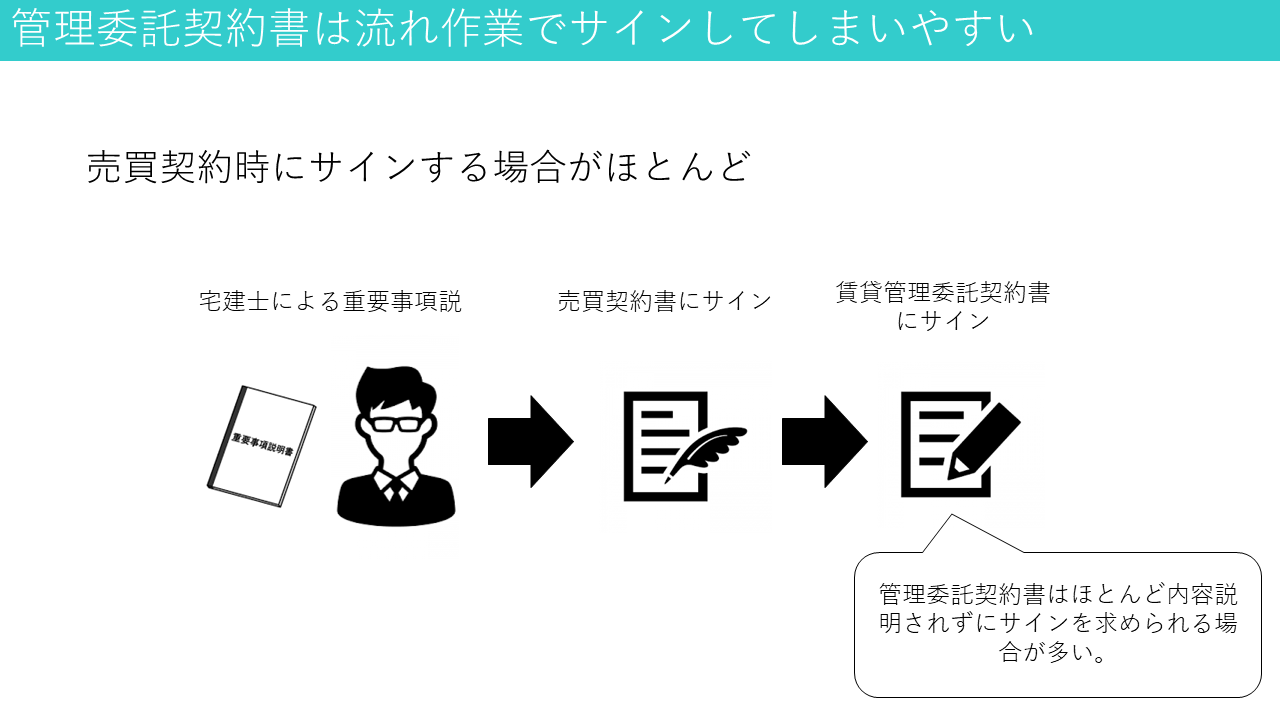 管理委託契約書は流れ作業でサインしてしまいやすい

売買契約時にサインする場合がほとんど

宅建士による重要事項説

重要事項説明書

売買契約書にサイン

賃貸管理委託契約書にサイン

管理委託契約書はほとんど内容説明されずにサインを求められる場合が多い。